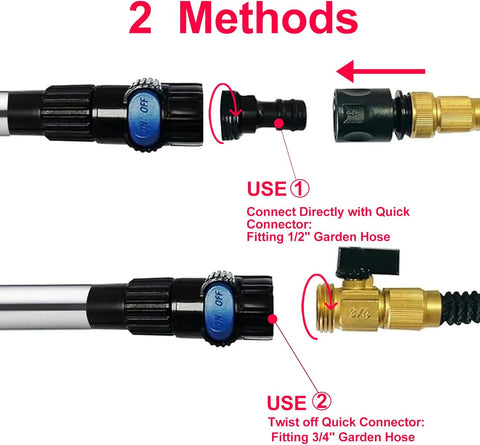 2 Methods

ON OFF

USE ①

Connect Directly with Quick Connector:
Fitting 1/2" Garden Hose

ON OFF

3/4

USE ②

Twist off Quick Connector:
Fitting 3/4" Garden Hose